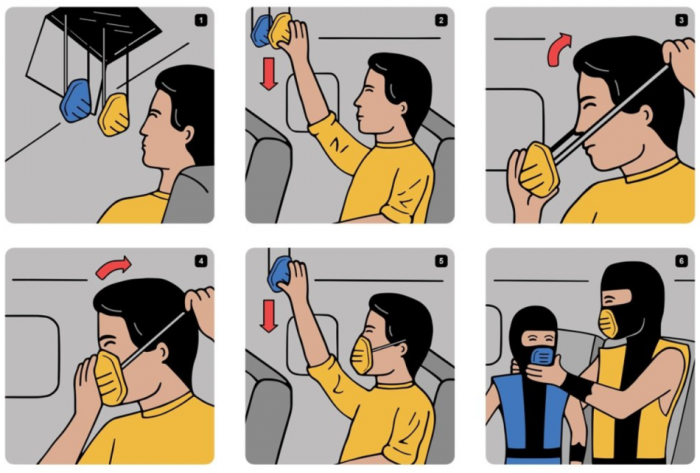 1

2

3

4

5

6